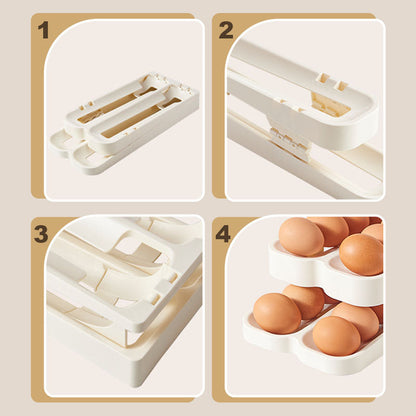 1

2

3

4