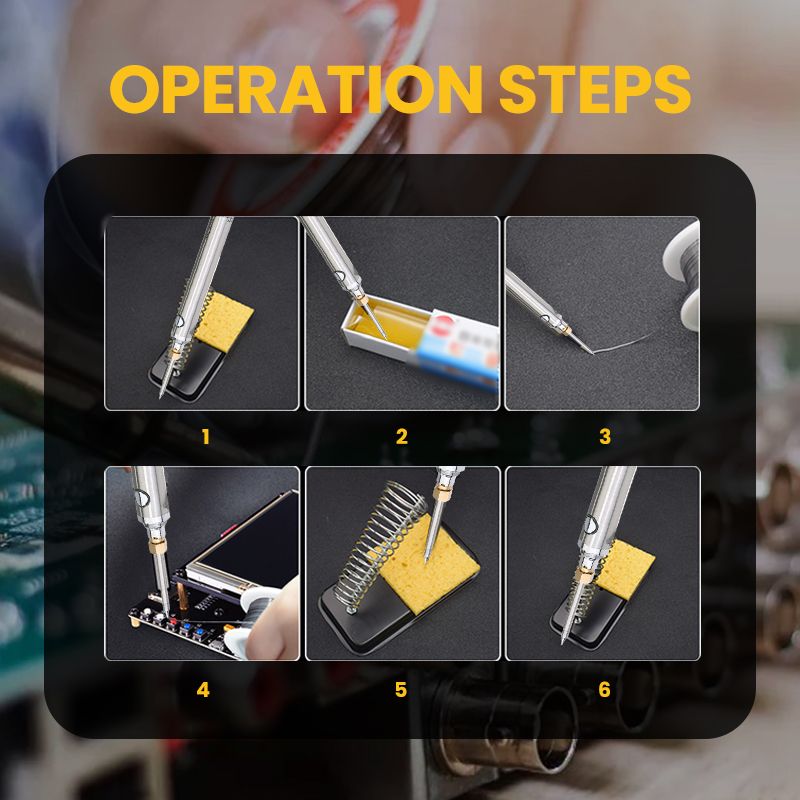 OPERATION STEPS

1

2

3

4

5

6