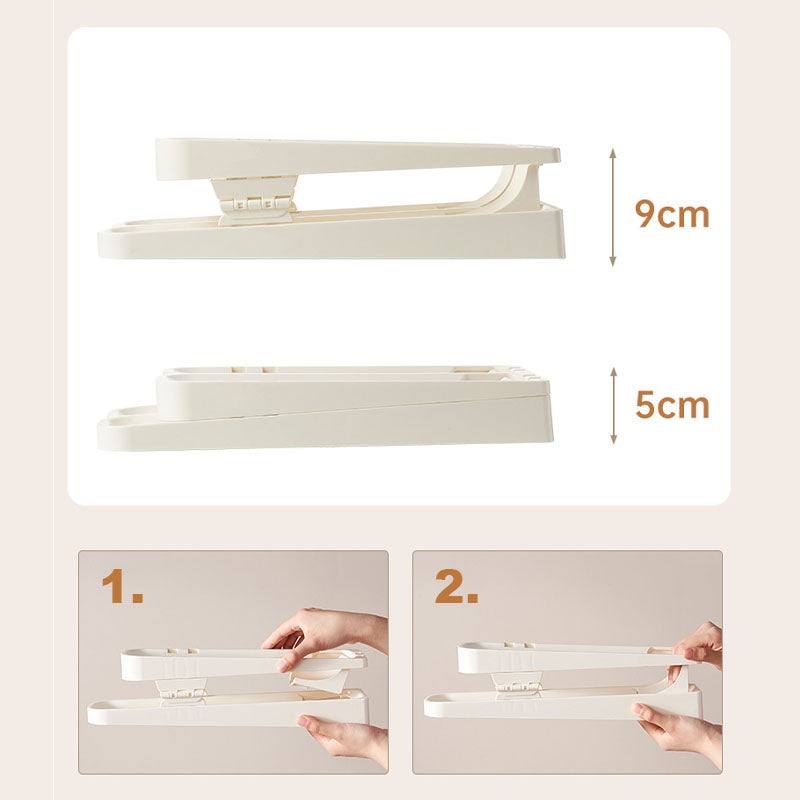 9cm

5cm

1.

2.